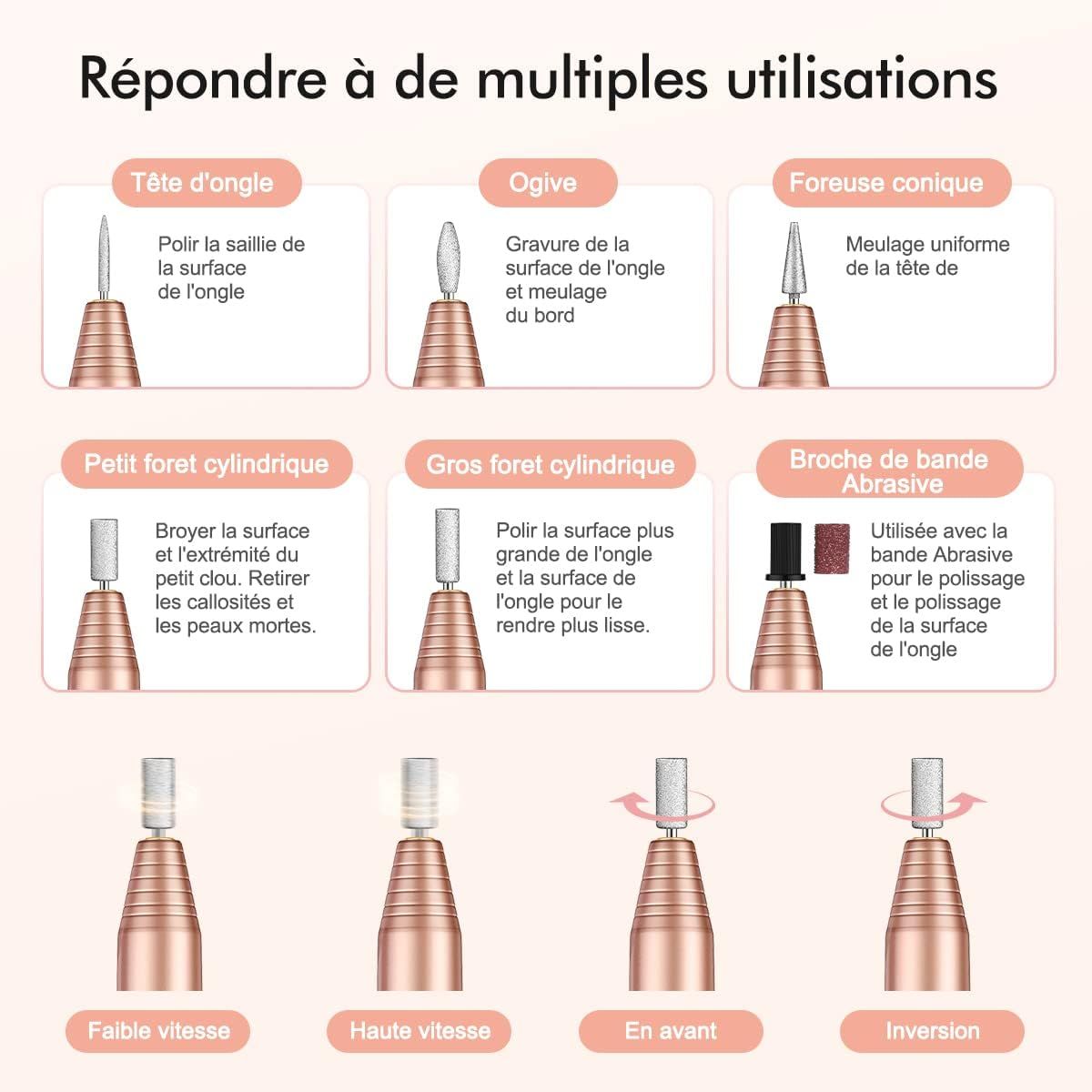 Répondre à de multiples utilisations

Tête d'ongle

Polir la saillie de la surface de l'ongle

Ogive

Gravure de la surface de l'ongle et meulage du bord

Foreuse conique

Meulage uniforme de la tête de

Petit foret cylindrique

Broyer la surface et l'extrémité du petit clou. Retirer les callosités et les peaux mortes.

Gros foret cylindrique

Polir la surface plus grande de l'ongle et la surface de l'ongle pour le rendre plus lisse.

Broche de bande Abrasive

Utilisée avec la bande Abrasive pour le polissage et le polissage de la surface de l'ongle

Faible vitesse

Haute vitesse

En avant

Inversion